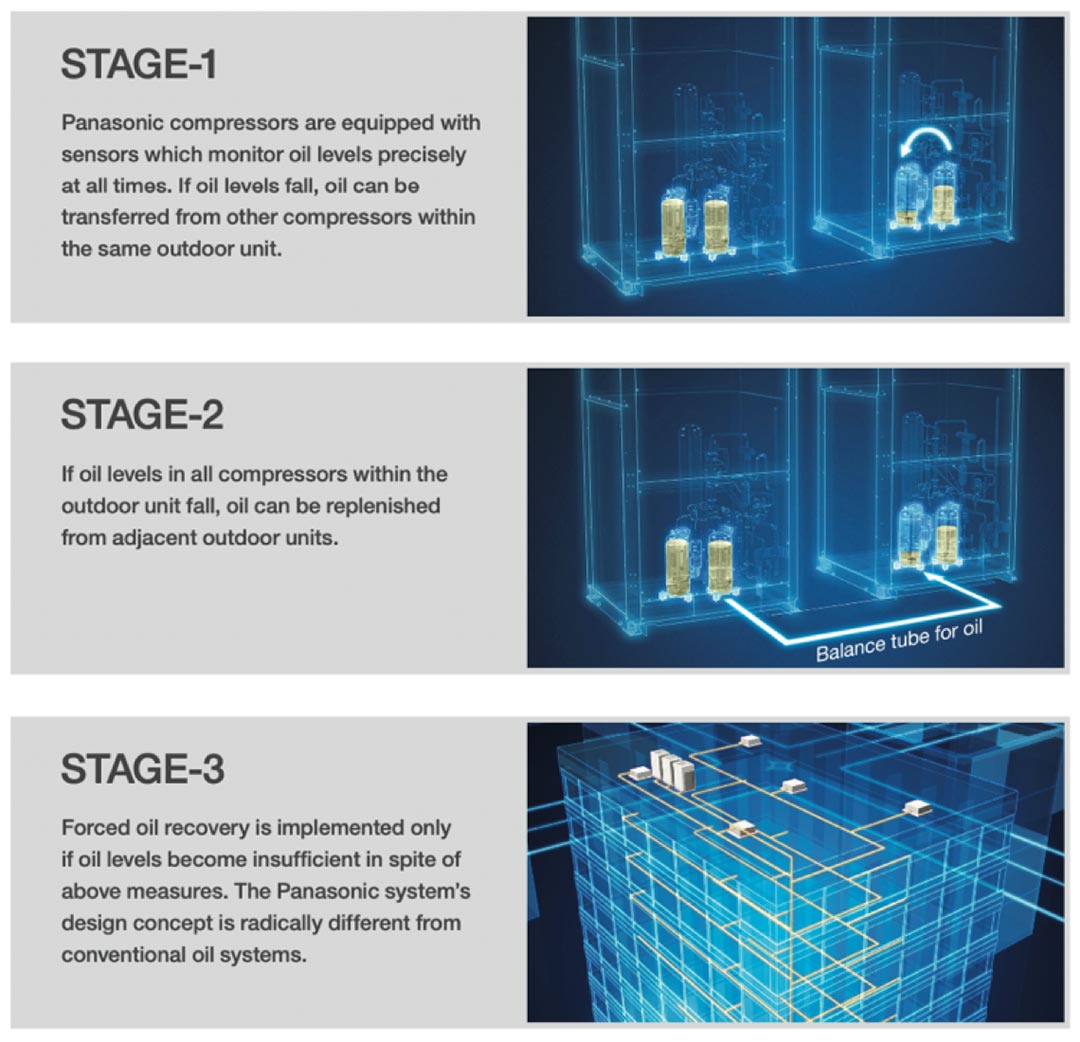 STAGE-1

Panasonic compressors are equipped with sensors which monitor oil levels precisely at all times. If oil levels fall, oil can be transferred from other compressors within the same outdoor unit.

STAGE-2

If oil levels in all compressors within the outdoor unit fall, oil can be replenished from adjacent outdoor units.

Balance tube for oil

STAGE-3

Forced oil recovery is implemented only if oil levels become insufficient in spite of above measures. The Panasonic system's design concept is radically different from conventional oil systems.